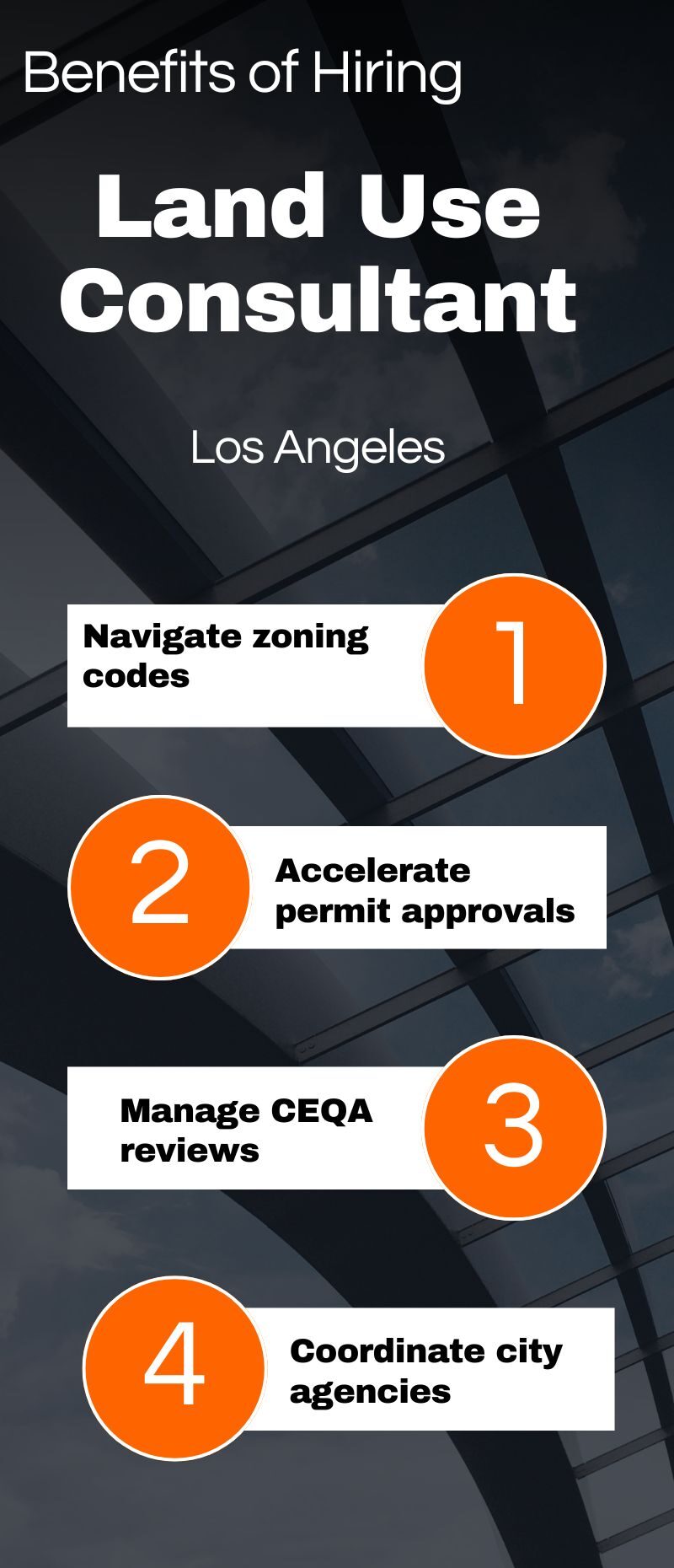 Benefits of Hiring

Land Use Consultant

Los Angeles

Navigate zoning codes

1

2

Accelerate permit approvals

Manage CEQA reviews

3

4

Coordinate city agencies