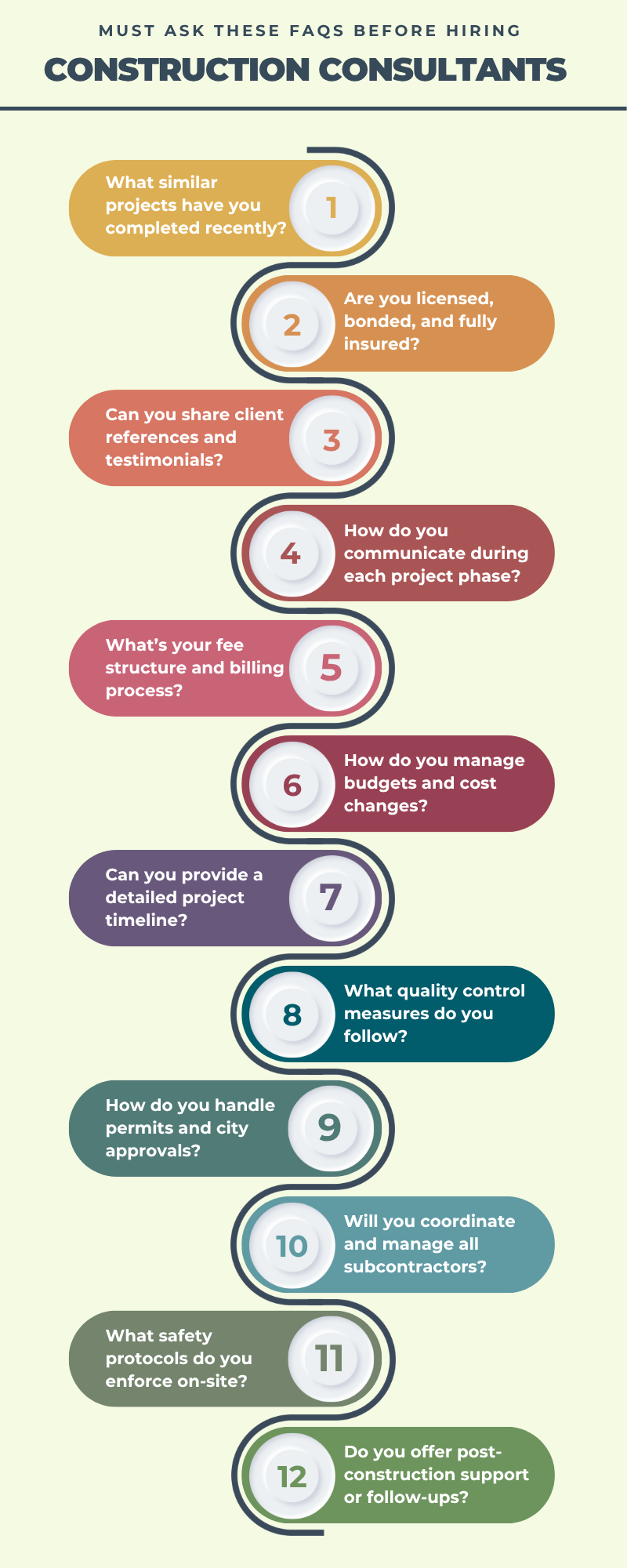 MUST ASK THESE FAQS BEFORE HIRING

CONSTRUCTION CONSULTANTS

What similar projects have you completed recently?

1

2

Are you licensed, bonded, and fully insured?

Can you share client references and testimonials?

3

4

How do you communicate during each project phase?

What's your fee structure and billing process?

5

6

How do you manage budgets and cost changes?

Can you provide a detailed project timeline?

7

8

What quality control measures do you follow?

How do you handle permits and city approvals?

9

10

Will you coordinate and manage all subcontractors?

What safety protocols do you enforce on-site?

11

12

Do you offer post-construction support or follow-ups?