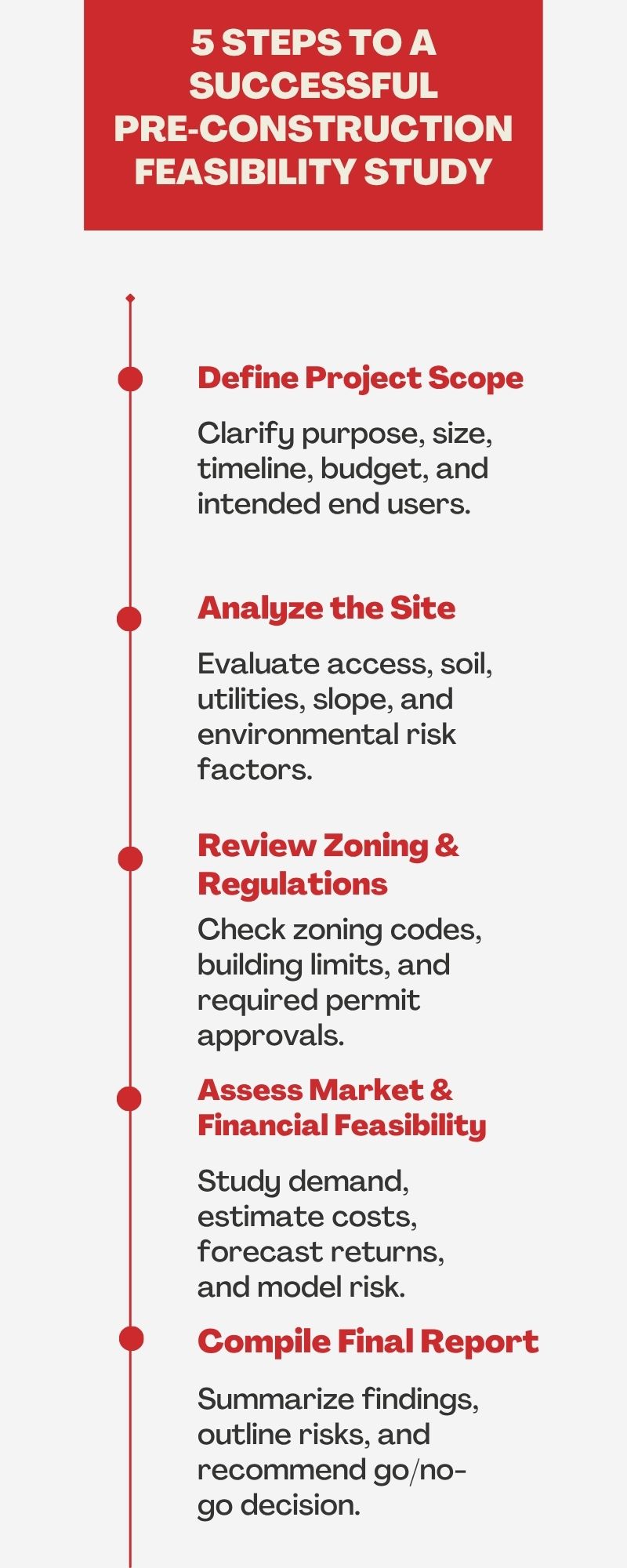 5 STEPS TO A SUCCESSFUL PRE-CONSTRUCTION FEASIBILITY STUDY

Define Project Scope

Clarify purpose, size, timeline, budget, and intended end users.

Analyze the Site

Evaluate access, soil, utilities, slope, and environmental risk factors.

Review Zoning & Regulations

Check zoning codes, building limits, and required permit approvals.

Assess Market & Financial Feasibility

Study demand, estimate costs, forecast returns, and model risk.

Compile Final Report

Summarize findings, outline risks, and recommend go/no-go decision.