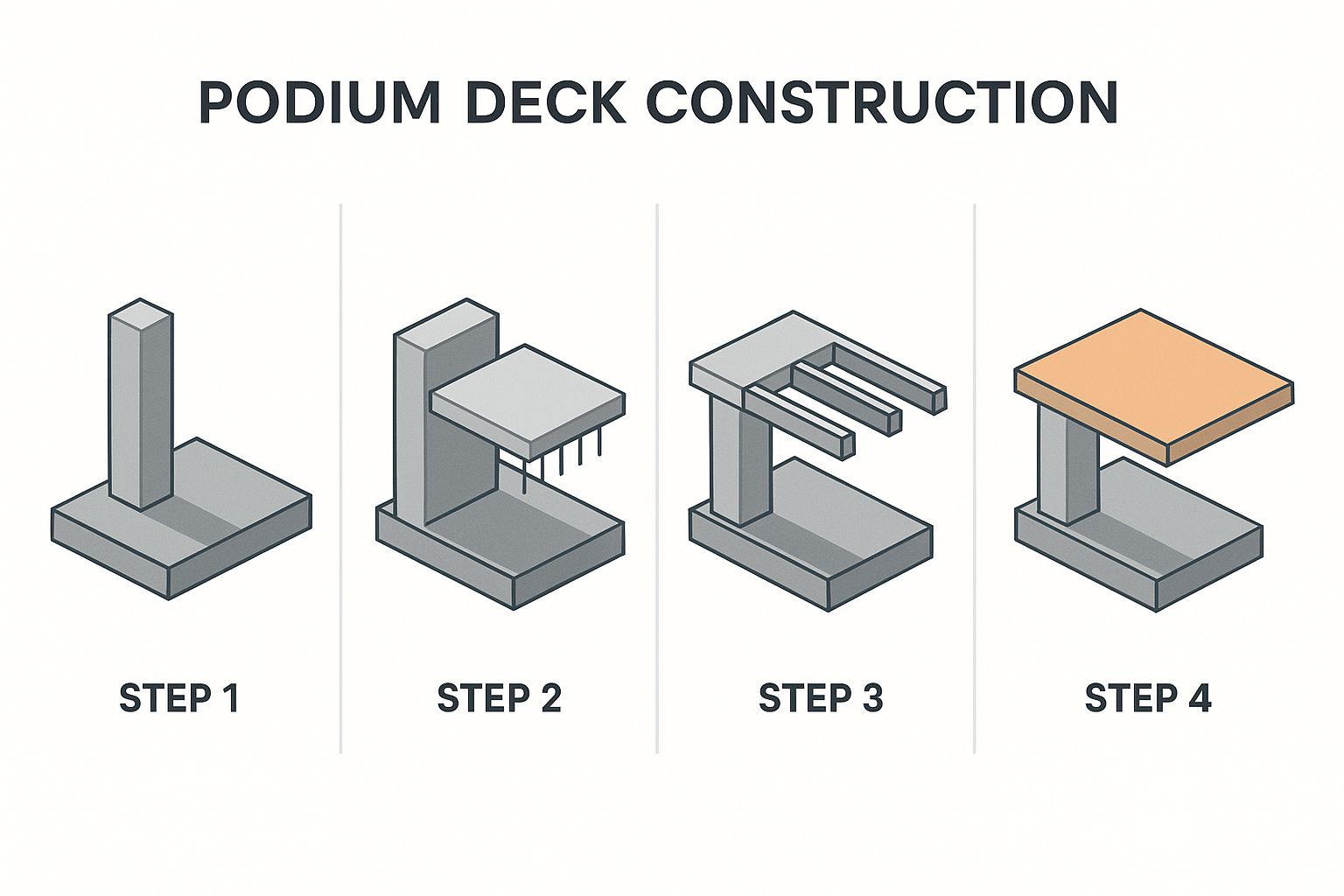 PODIUM DECK CONSTRUCTION

STEP 1

STEP 2

STEP 3

STEP 4